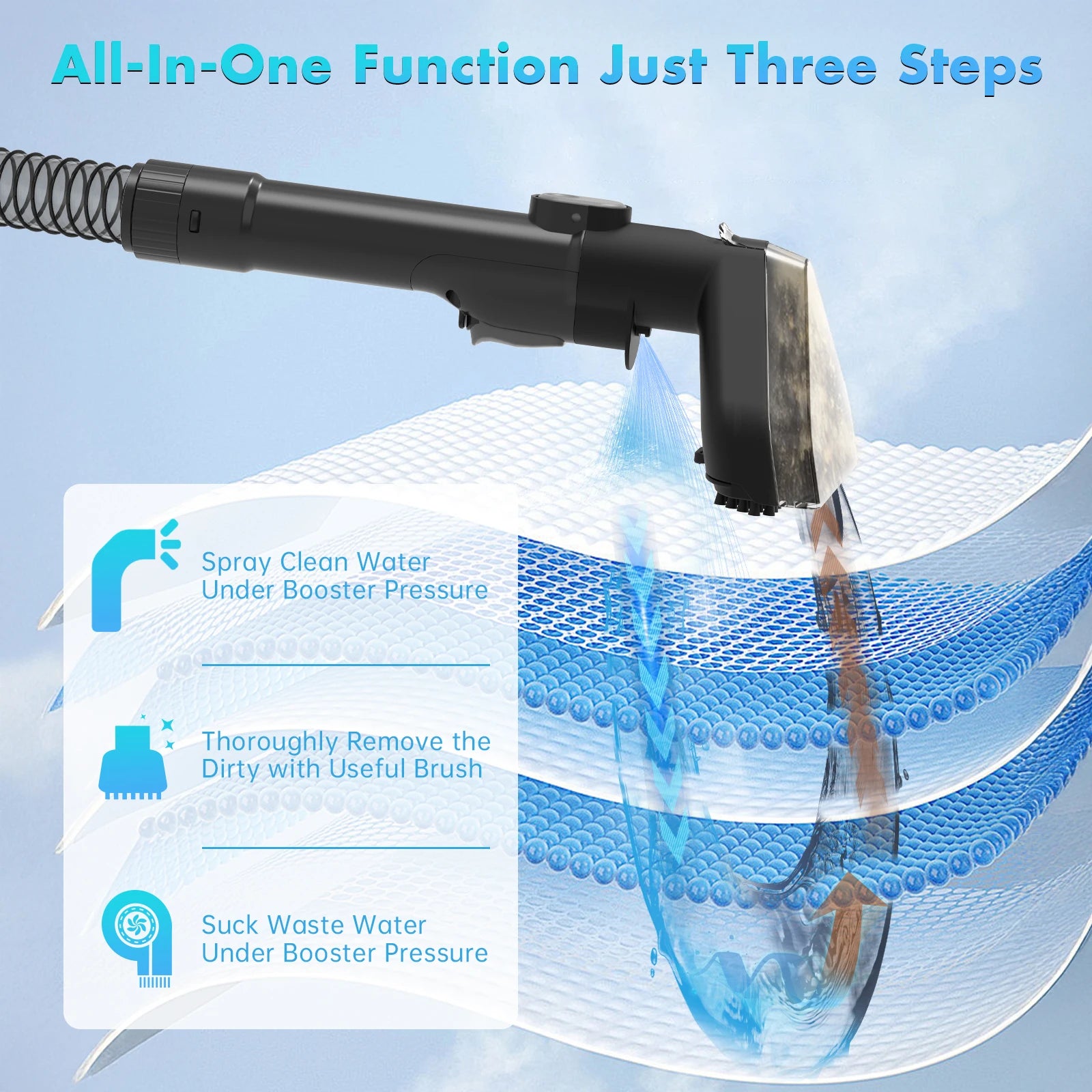 All-In-One Function Just Three Steps

Spray Clean Water Under Booster Pressure

Thoroughly Remove the Dirty with Useful Brush

Suck Waste Water Under Booster Pressure